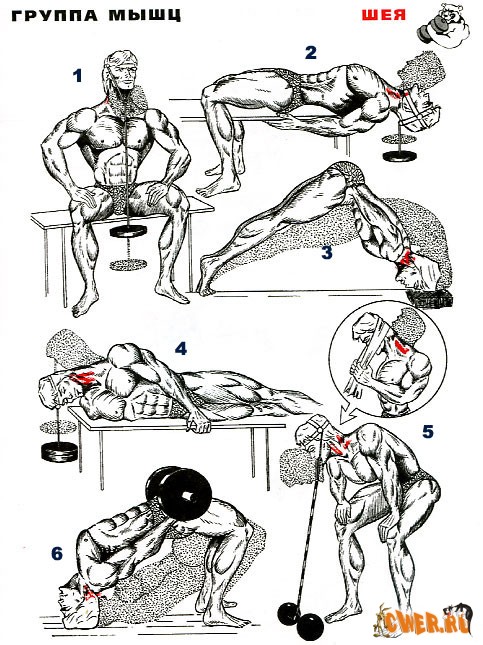 ГРУППА МЫШЦ

ШЕЯ

1

2

3

4

5

6

CWER.RU